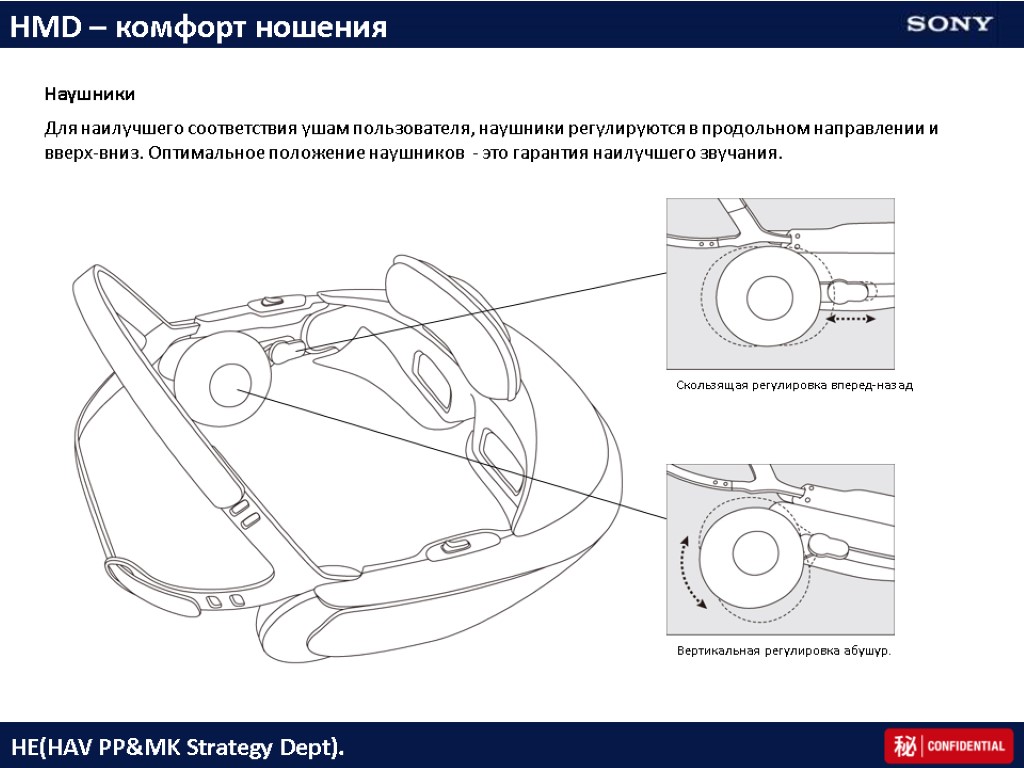 HMD – комфорт ношения

SONY

Наушники

Для наилучшего соответствия ушам пользователя, наушники регулируются в продольном направлении и вверх-вниз. Оптимальное положение наушников - это гарантия наилучшего звучания.

Скользящая регулировка вперед-назад

Вертикальная регулировка абушур.

HE(HAV PP&MK Strategy Dept).

秘 CONFIDENTIAL